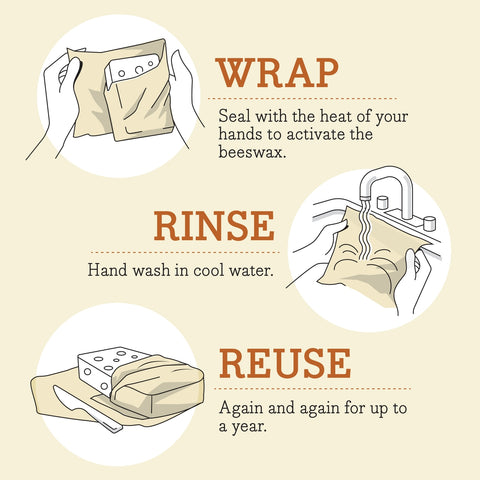 WRAP

Seal with the heat of your hands to activate the beeswax.

RINSE

Hand wash in cool water.

REUSE

Again and again for up to a year.